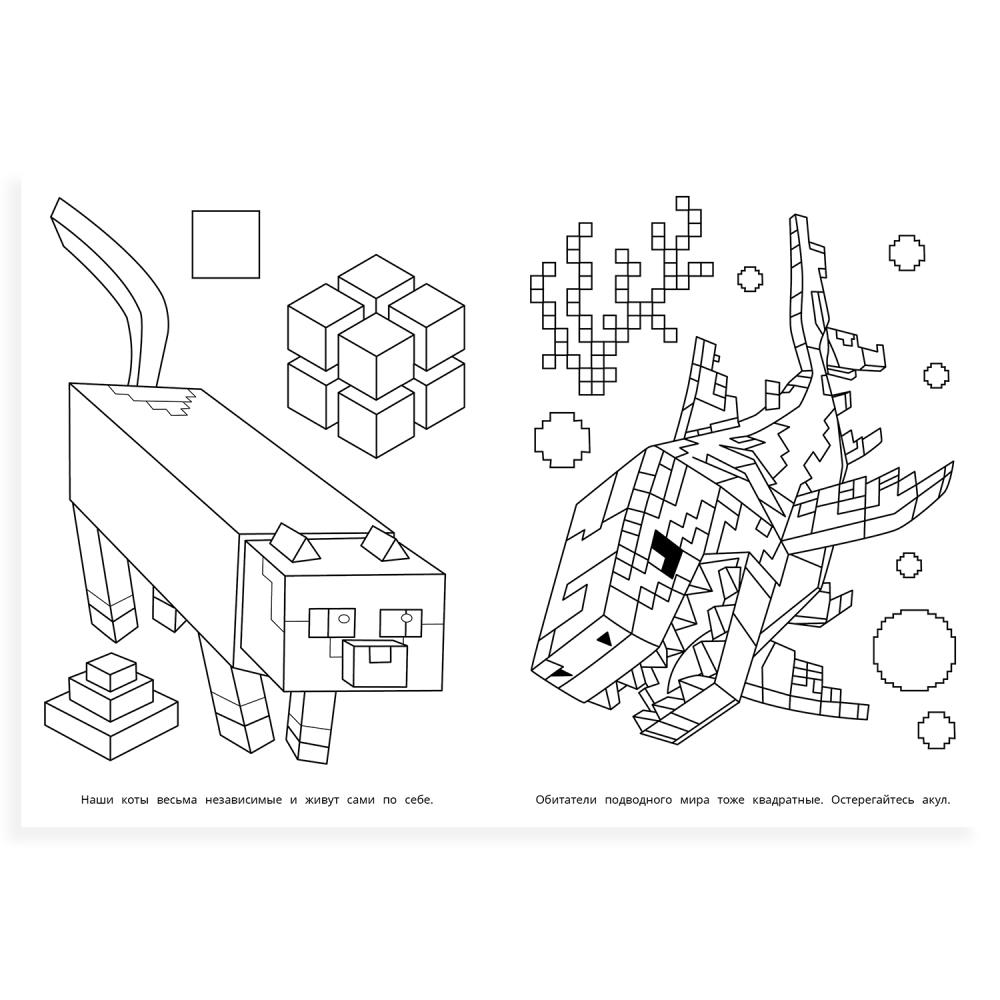 Наши коты весьма независимые и живут сами по себе.

Обитатели подводного мира тоже квадратные. Остерегайтесь акул.