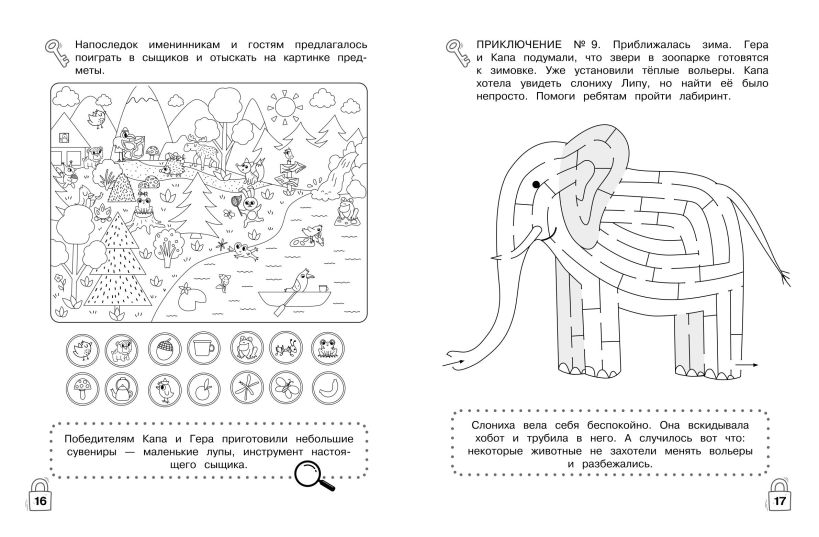 Напоследок именинникам и гостям предлагалось поиграть в сыщиков и отыскать на картинке предметы.

Победителям Капа и Гера приготовили небольшие сувениры — маленькие лупы, инструмент настоящего сыщика.

16

ПРИКЛЮЧЕНИЕ № 9. Приближалась зима. Гера и Капа подумали, что звери в зоопарке готовятся к зимовке. Уже установили тёплые вольеры. Капа хотела увидеть слониху Липу, но найти её было непросто. Помоги ребятам пройти лабиринт.

Слониха вела себя беспокойно. Она вскидывала хобот и трубила в него. А случилось вот что: некоторые животные не захотели менять вольеры и разбежались.

17