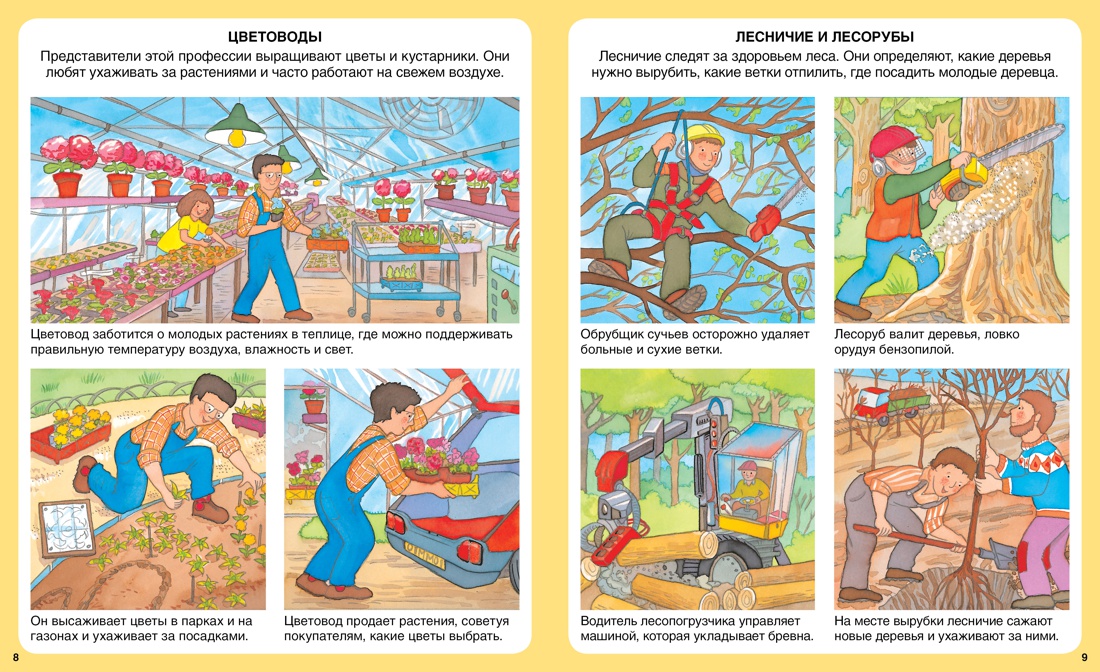 ЦВЕТОВОДЫ

Представители этой профессии выращивают цветы и кустарники. Они любят ухаживать за растениями и часто работают на свежем воздухе.

Цветовод заботится о молодых растениях в теплице, где можно поддерживать правильную температуру воздуха, влажность и свет.

Он высаживает цветы в парках и на газонах и ухаживает за посадками.

Цветовод продает растения, советуя покупателям, какие цветы выбрать.

8

ЛЕСНИЧИЕ И ЛЕСОРУБЫ

Лесничие следят за здоровьем леса. Они определяют, какие деревья нужно вырубить, какие ветки отпилить, где посадить молодые деревца.

Обрубщик сучьев осторожно удаляет больные и сухие ветки.

Лесоруб валит деревья, ловко орудуя бензопилой.

Водитель лесопогрузчика управляет машиной, которая укладывает бревна.

На месте вырубки лесничие сажают новые деревья и ухаживают за ними.

9